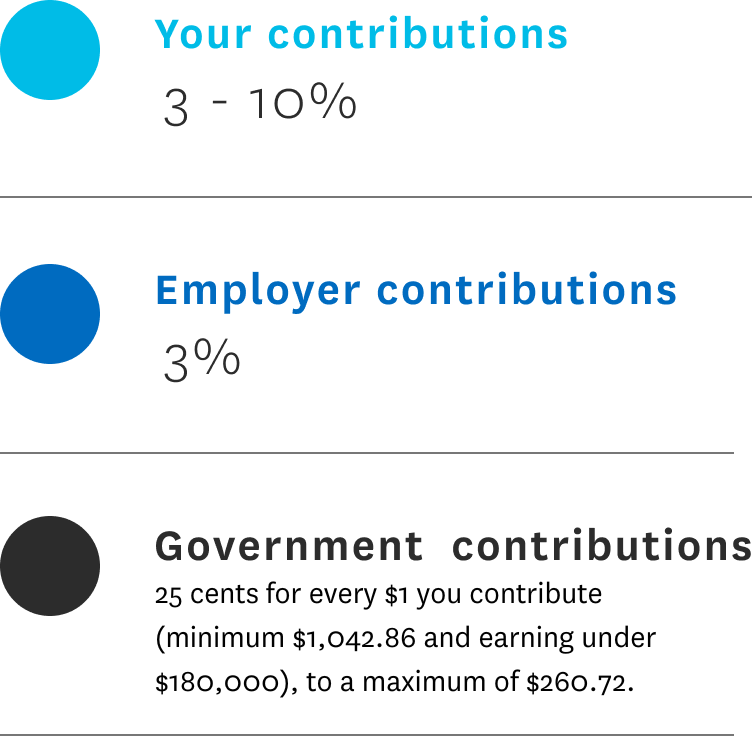 Your contributions

3 - 10%

Employer contributions

3%

Government contributions

25 cents for every \$1 you contribute (minimum \$1,042.86 and earning under \$180,000), to a maximum of \$260.72.